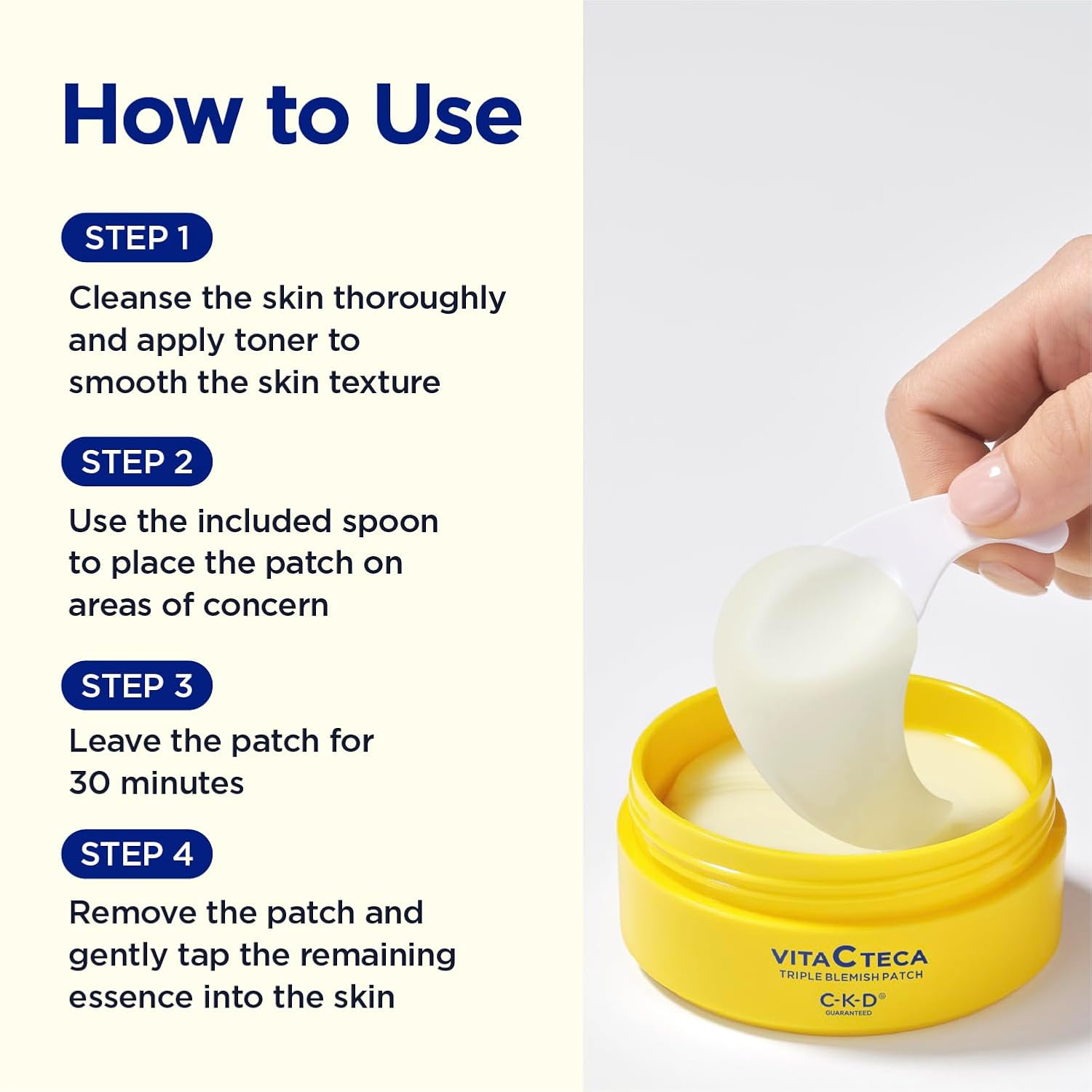 How to Use

STEP 1

Cleanse the skin thoroughly and apply toner to smooth the skin texture

STEP 2

Use the included spoon to place the patch on areas of concern

STEP 3

Leave the patch for 30 minutes

STEP 4

Remove the patch and gently tap the remaining essence into the skin

VITA C TECA
TRIPLE BLEMISH PATCH
C-K-D®
GUARANTEED