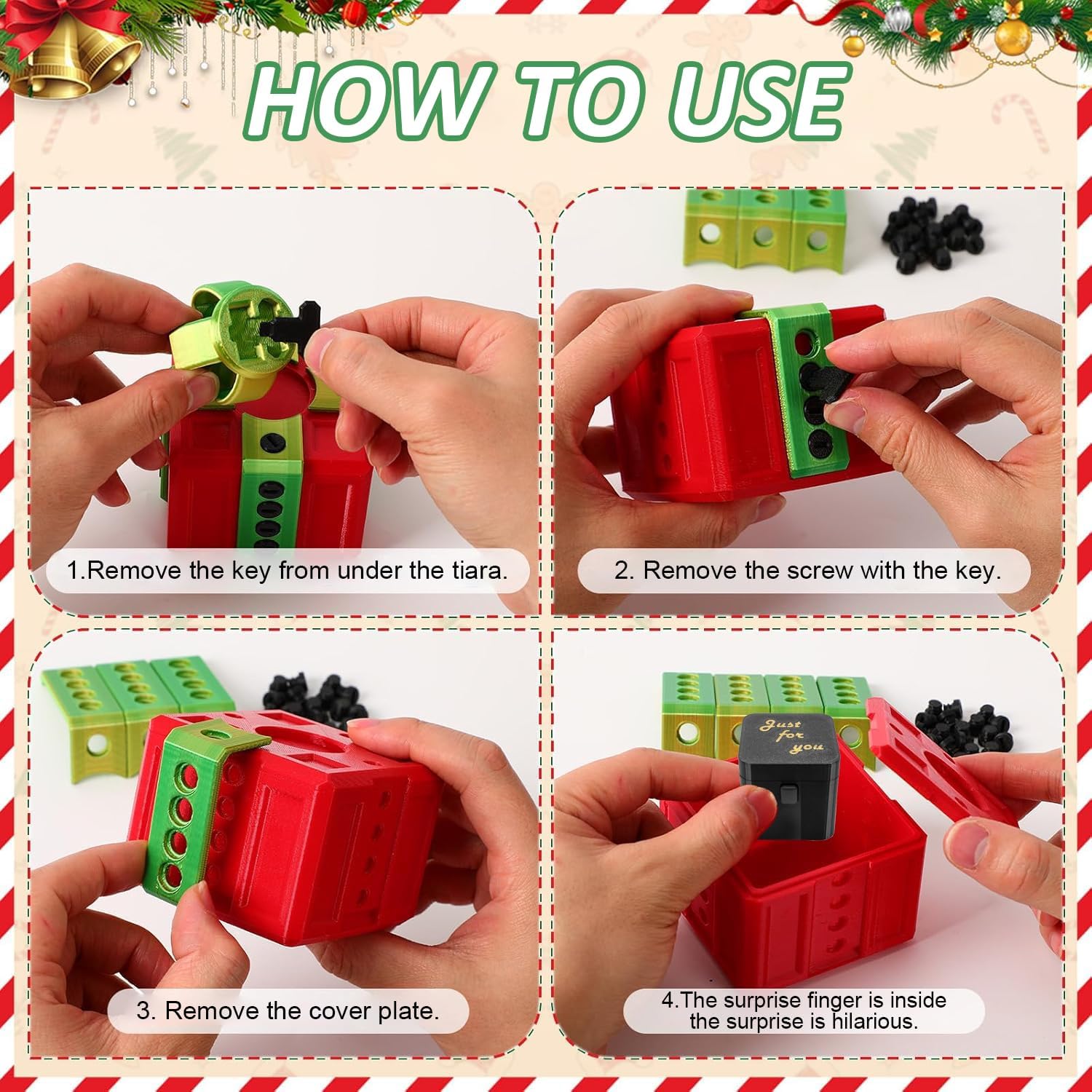 HOW TO USE

1.Remove the key from under the tiara.

2. Remove the screw with the key.

3. Remove the cover plate.

Just for you

4.The surprise finger is inside the surprise is hilarious.